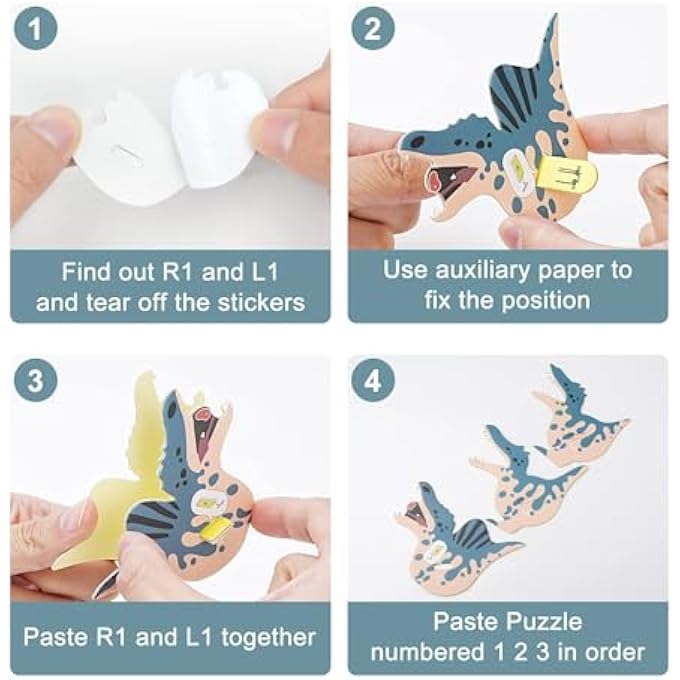 1

Find out R1 and L1 and tear off the stickers

2

Use auxiliary paper to fix the position

3

Paste R1 and L1 together

4

Paste Puzzle numbered 1 2 3 in order